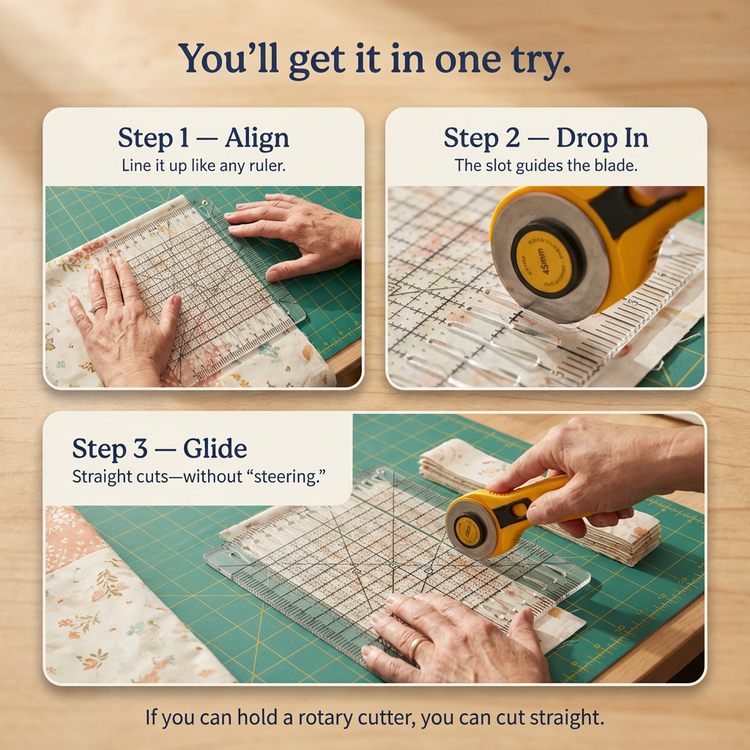 You'll get it in one try.

Step 1 — Align
Line it up like any ruler.

Step 2 — Drop In
The slot guides the blade.

45mm

Step 3 — Glide
Straight cuts—without "steering."

If you can hold a rotary cutter, you can cut straight.